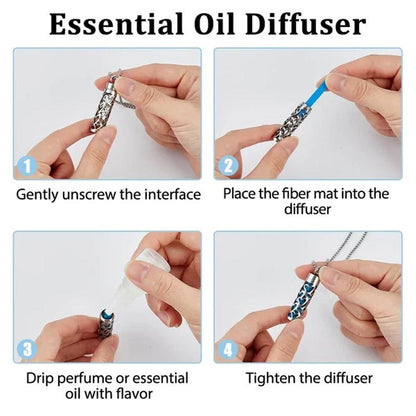 Essential Oil Diffuser

1

Gently unscrew the interface

2

Place the fiber mat into the diffuser

3

Drip perfume or essential oil with flavor

4

Tighten the diffuser